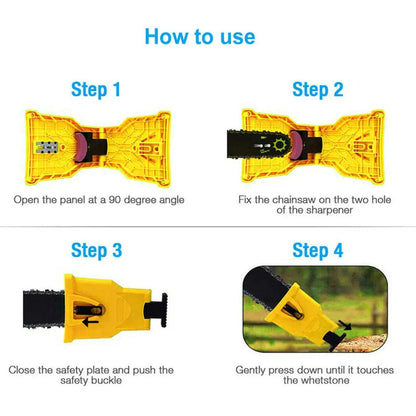 How to use

Step 1

Open the panel at a 90 degree angle

Step 2

Fix the chainsaw on the two hole of the sharpener

Step 3

Close the safety plate and push the safety buckle

Step 4

Gently press down until it touches the whetstone