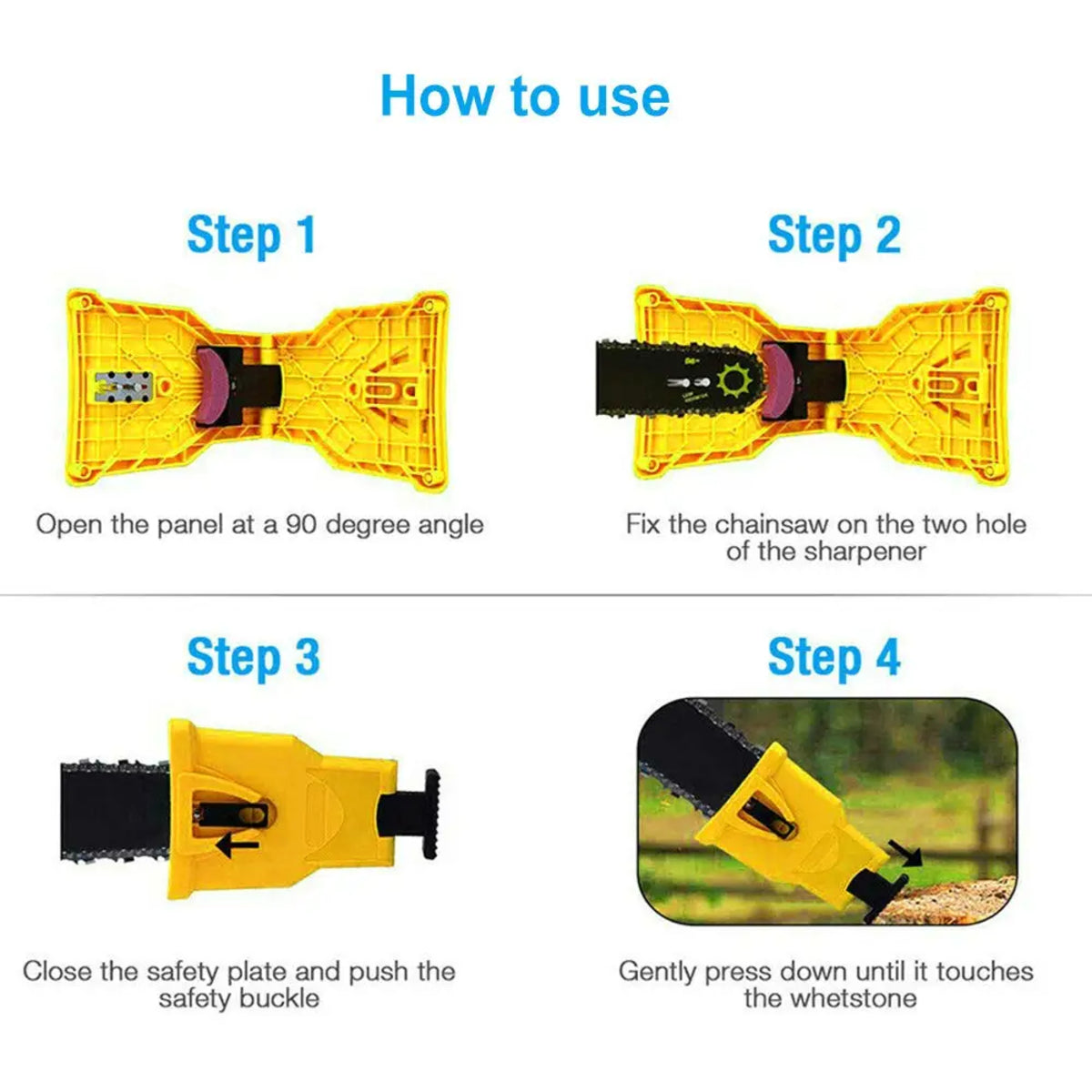 How to use

Step 1

Open the panel at a 90 degree angle

Step 2

Fix the chainsaw on the two hole of the sharpener

Step 3

Close the safety plate and push the safety buckle

Step 4

Gently press down until it touches the whetstone