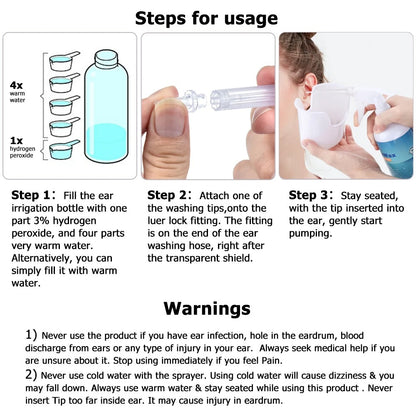 Steps for usage

4x
warm
water

1x
hydrogen
peroxide

Step 1: Fill the ear irrigation bottle with one part 3% hydrogen peroxide, and four parts very warm water. Alternatively, you can simply fill it with warm water.

Step 2: Attach one of the washing tips,onto the luer lock fitting. The fitting is on the end of the ear washing hose, right after the transparent shield.

Step 3: Stay seated, with the tip inserted into the ear, gently start pumping.

Warnings

1) Never use the product if you have ear infection, hole in the eardrum, blood discharge from ears or any type of injury in your ear. Always seek medical help if you are unsure about it. Stop using immediately if you feel Pain.

2) Never use cold water with the sprayer. Using cold water will cause dizziness & you may fall down. Always use warm water & stay seated while using this product . Never insert Tip too far inside ear. It may cause injury in eardrum.