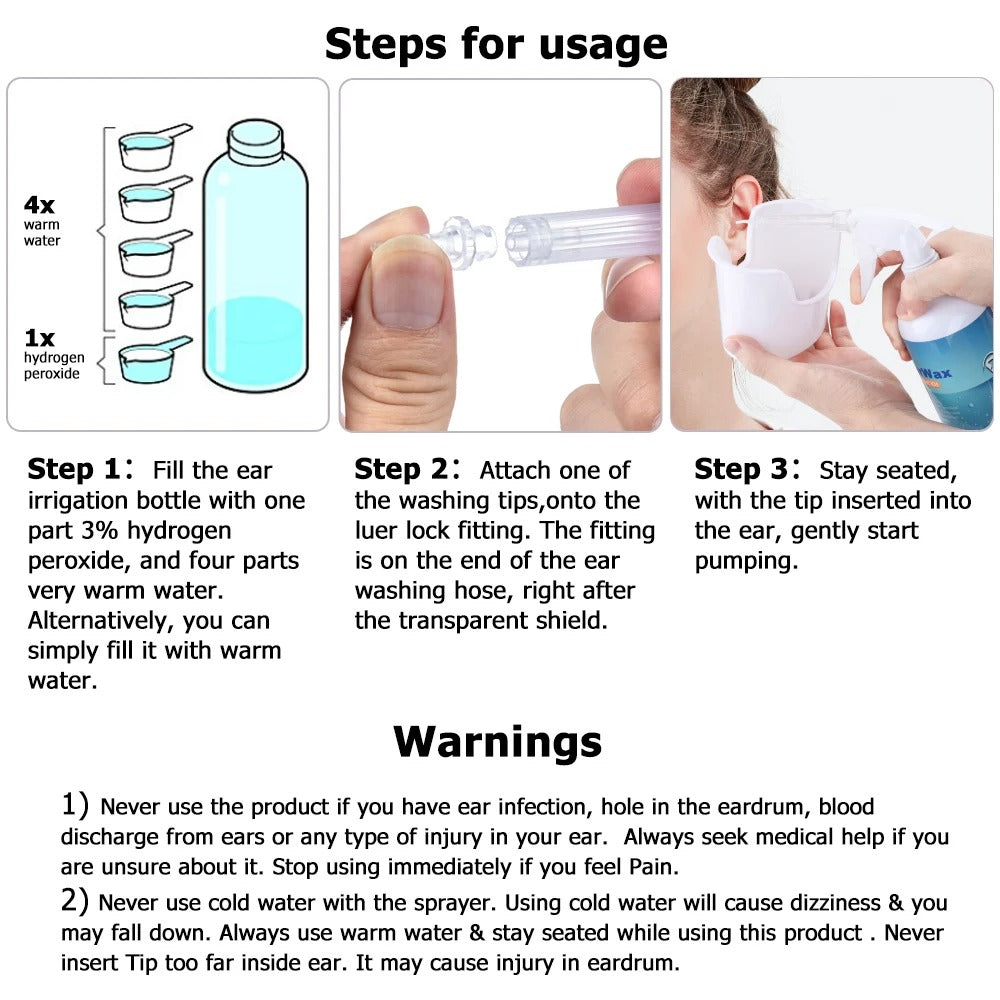 Steps for usage

4x
warm water

1x
hydrogen peroxide

Wax

Step 1: Fill the ear irrigation bottle with one part 3% hydrogen peroxide, and four parts very warm water. Alternatively, you can simply fill it with warm water.

Step 2: Attach one of the washing tips,onto the luer lock fitting. The fitting is on the end of the ear washing hose, right after the transparent shield.

Step 3: Stay seated, with the tip inserted into the ear, gently start pumping.

Warnings

1) Never use the product if you have ear infection, hole in the eardrum, blood discharge from ears or any type of injury in your ear. Always seek medical help if you are unsure about it. Stop using immediately if you feel Pain.

2) Never use cold water with the sprayer. Using cold water will cause dizziness & you may fall down. Always use warm water & stay seated while using this product . Never insert Tip too far inside ear. It may cause injury in eardrum.