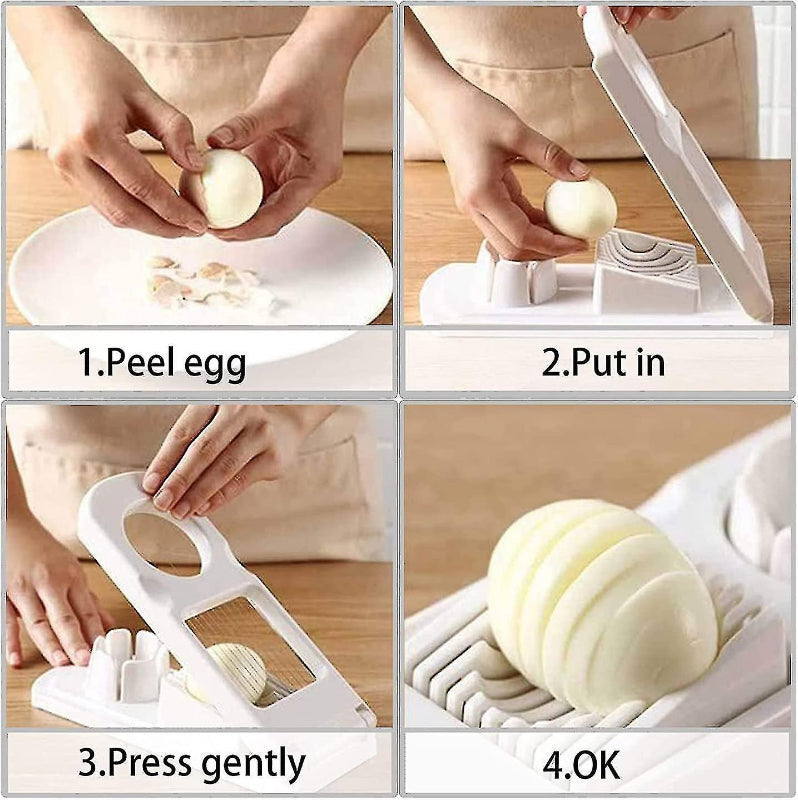 1.Peel egg

2.Put in

3.Press gently

4.OK