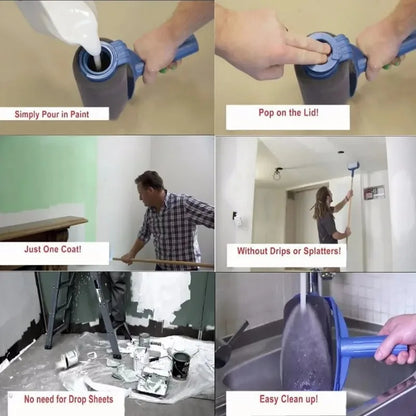 Simply Pour in Paint

Pop on the Lid!

Just One Coat!

Without Drips or Splatters!

No need for Drop Sheets

Easy Clean up!