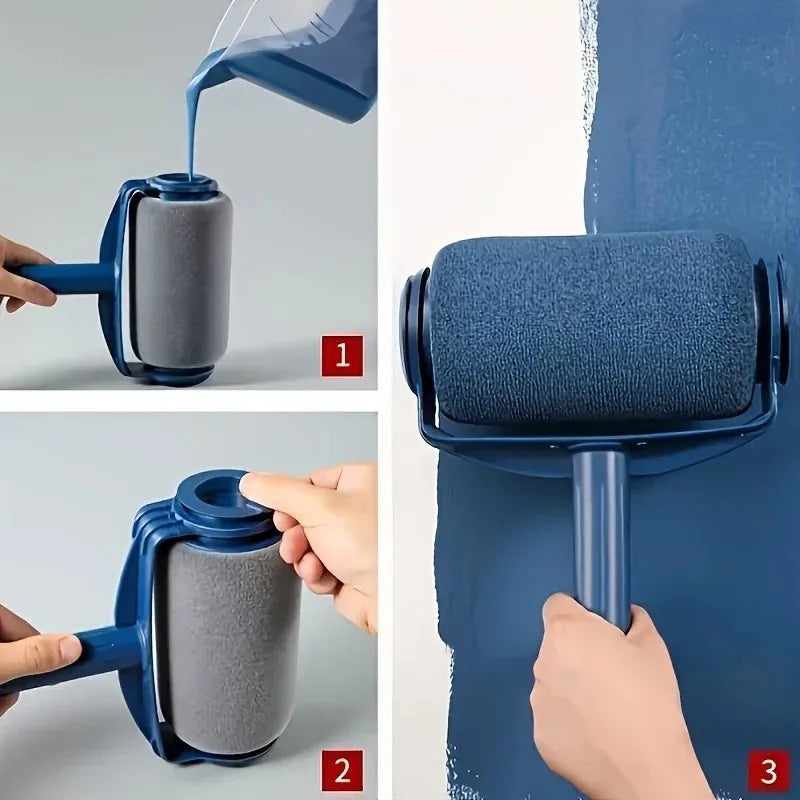 1

2

3