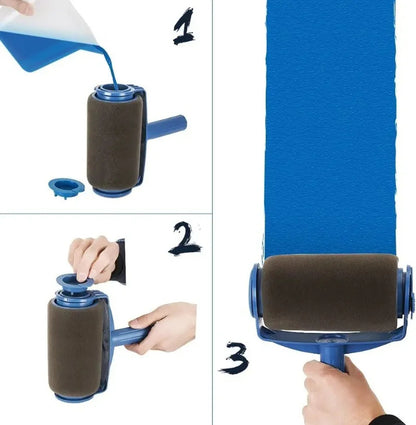 1

2

3