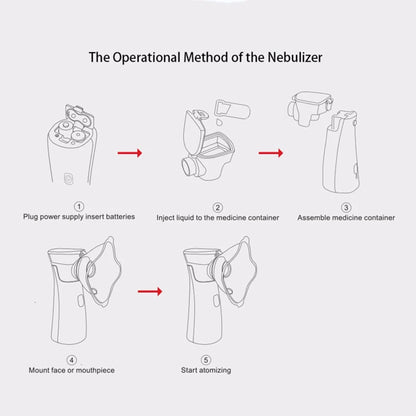 The Operational Method of the Nebulizer

①
Plug power supply insert batteries

②
Inject liquid to the medicine container

③
Assemble medicine container

④
Mount face or mouthpiece

⑤
Start atomizing