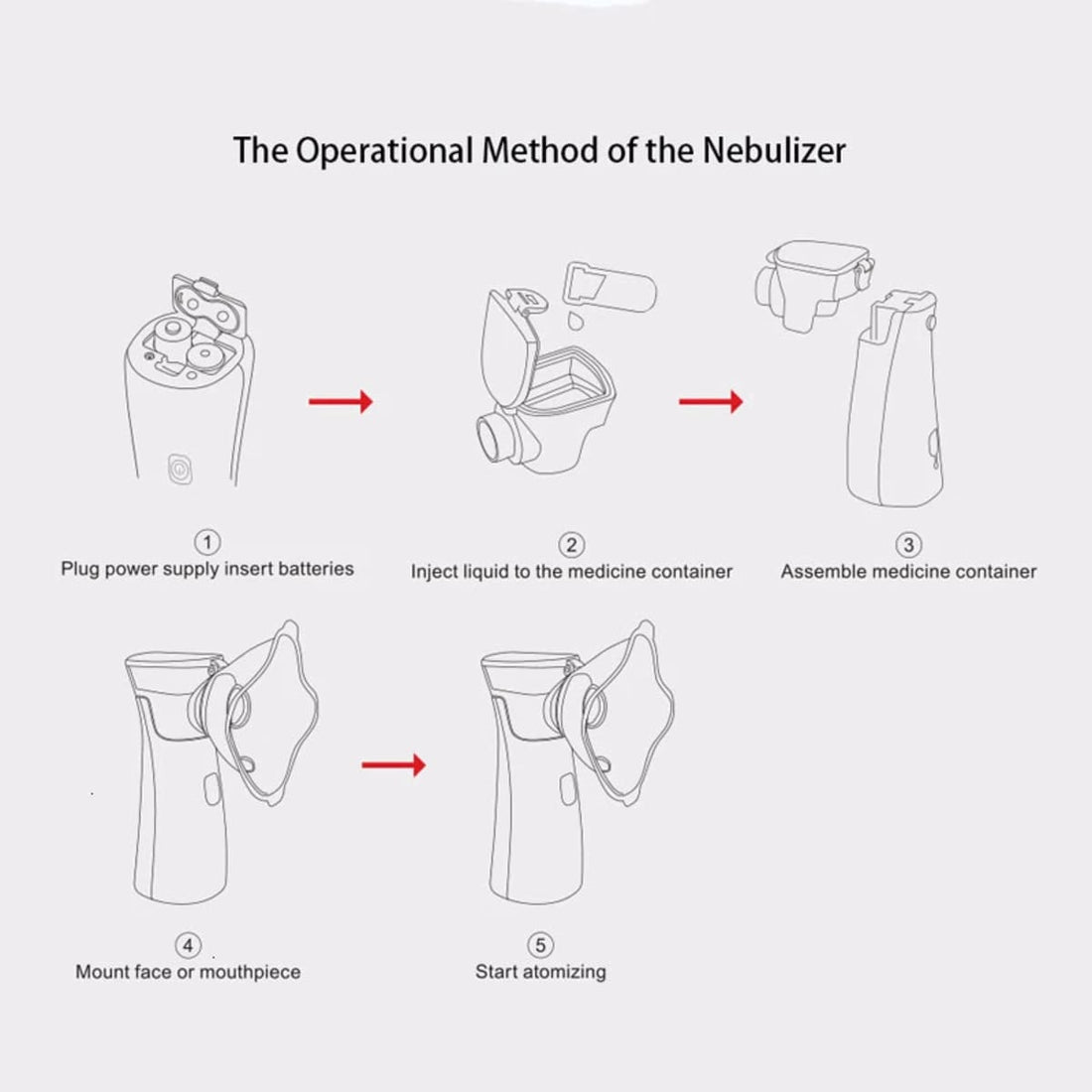 The Operational Method of the Nebulizer

①
Plug power supply insert batteries

②
Inject liquid to the medicine container

③
Assemble medicine container

④
Mount face or mouthpiece

⑤
Start atomizing