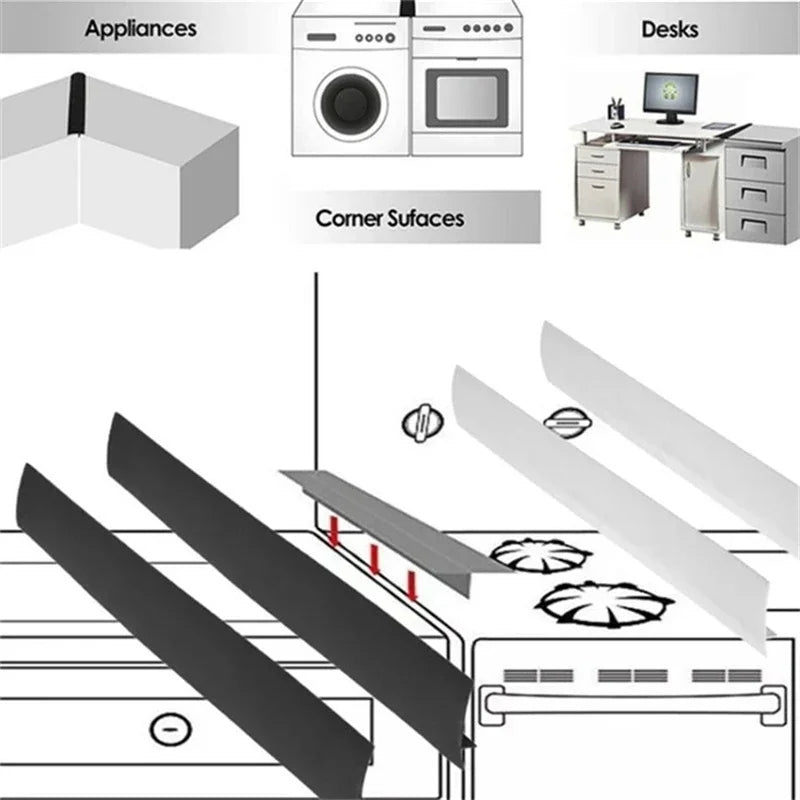 Appliances

Desks

Corner Sufaces