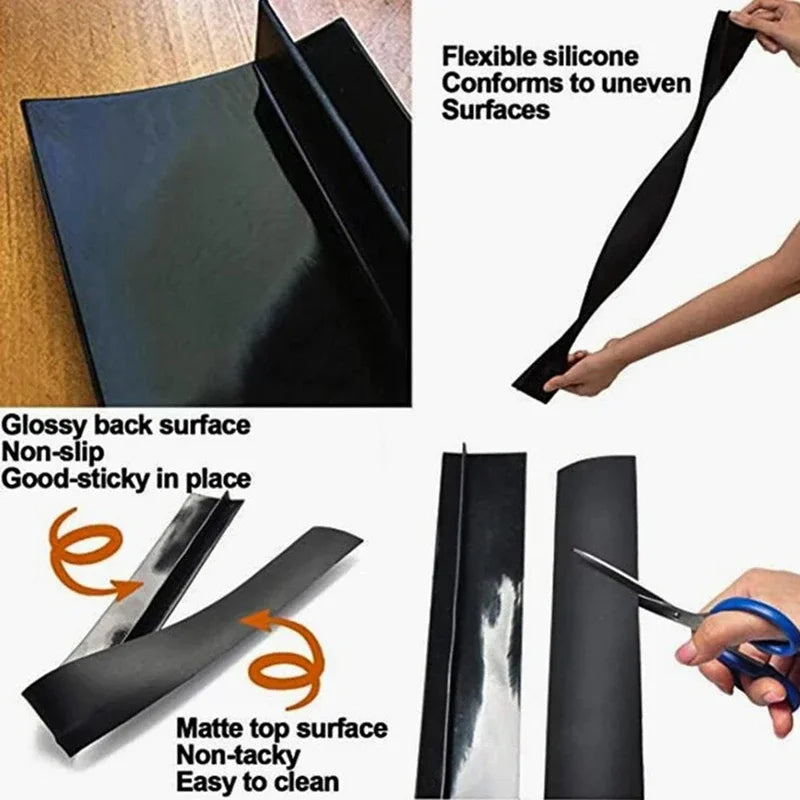 Flexible silicone
Conforms to uneven
Surfaces

Glossy back surface
Non-slip
Good-sticky in place

Matte top surface
Non-tacky
Easy to clean