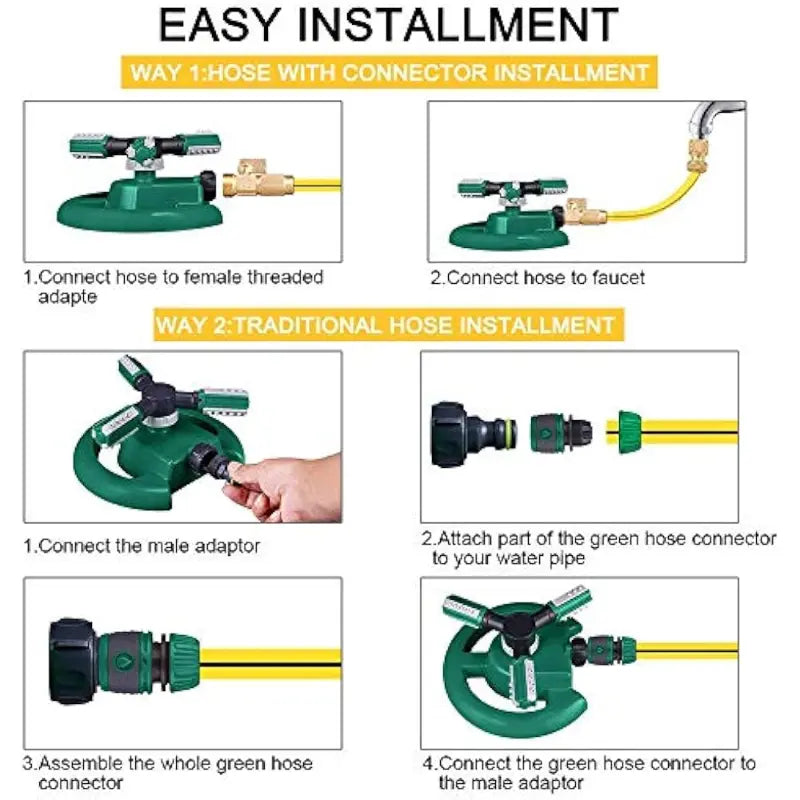 EASY INSTALLMENT

WAY 1:HOSE WITH CONNECTOR INSTALLMENT

1.Connect hose to female threaded adapte

2.Connect hose to faucet

WAY 2:TRADITIONAL HOSE INSTALLMENT

1.Connect the male adaptor

2.Attach part of the green hose connector to your water pipe

3.Assemble the whole green hose connector

4.Connect the green hose connector to the male adaptor