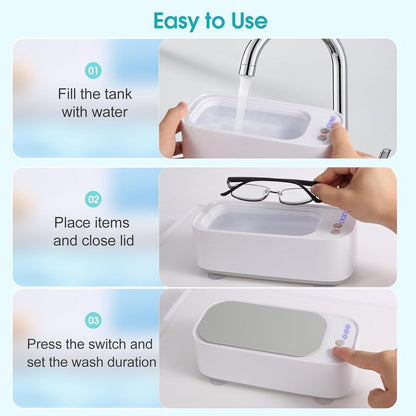 Easy to Use

01

Fill the tank with water

02

Place items and close lid

03

Press the switch and set the wash duration