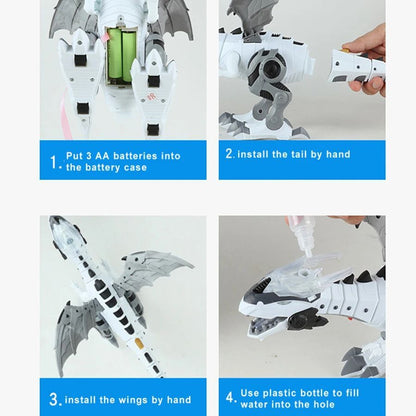 1. Put 3 AA batteries into the battery case

2. install the tail by hand

3. install the wings by hand

4. Use plastic bottle to fill water into the hole