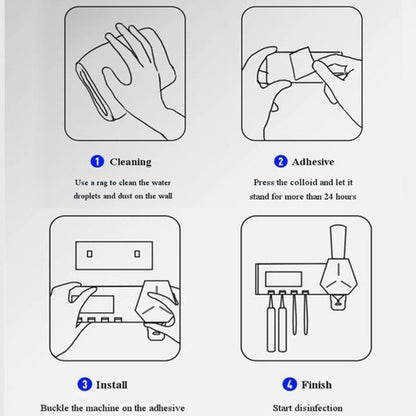 1 Cleaning

Use a rag to clean the water droplets and dust on the wall

2 Adhesive

Press the colloid and let it stand for more than 24 hours

3 Install

Buckle the machine on the adhesive

4 Finish

Start disinfection