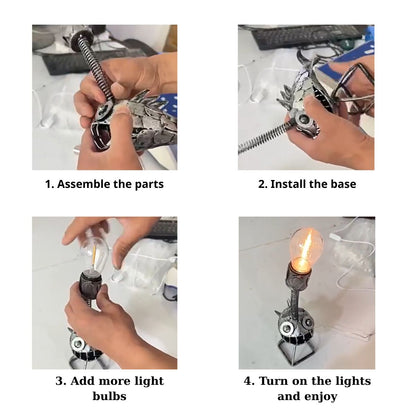 1. Assemble the parts

2. Install the base

3. Add more light bulbs

4. Turn on the lights and enjoy