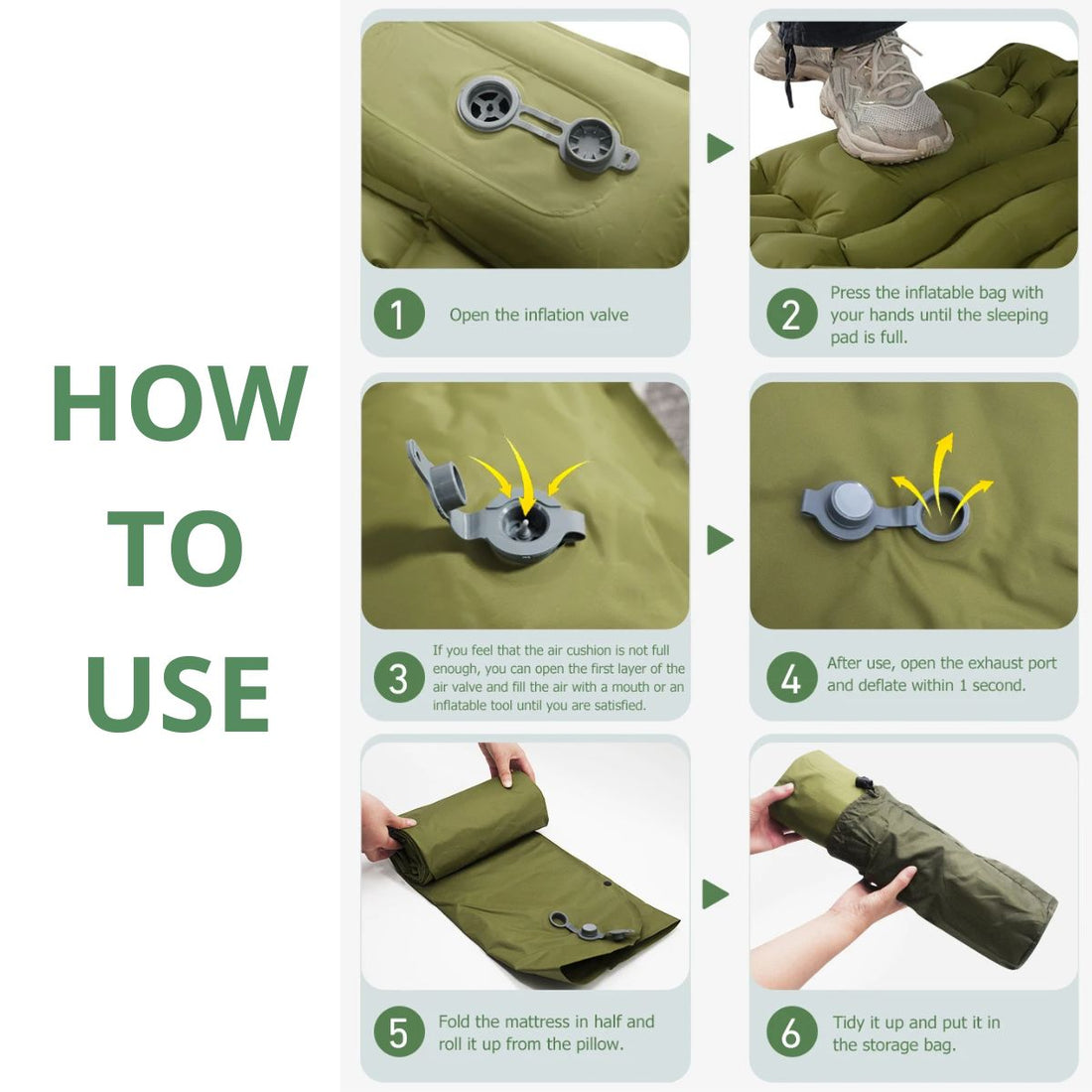 HOW
TO
USE

1 Open the inflation valve

2 Press the inflatable bag with your hands until the sleeping pad is full.

3 If you feel that the air cushion is not full enough, you can open the first layer of the air valve and fill the air with a mouth or an inflatable tool until you are satisfied.

4 After use, open the exhaust port and deflate within 1 second.

5 Fold the mattress in half and roll it up from the pillow.

6 Tidy it up and put it in the storage bag.