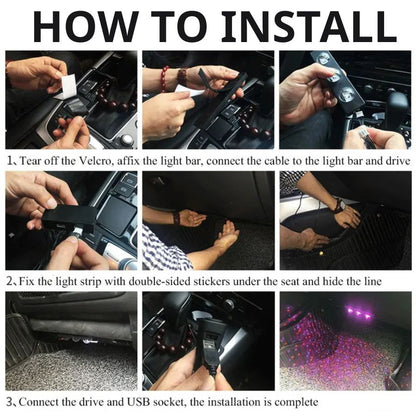 HOW TO INSTALL

1、Tear off the Velcro, affix the light bar, connect the cable to the light bar and drive

2、Fix the light strip with double-sided stickers under the seat and hide the line

3、Connect the drive and USB socket, the installation is complete