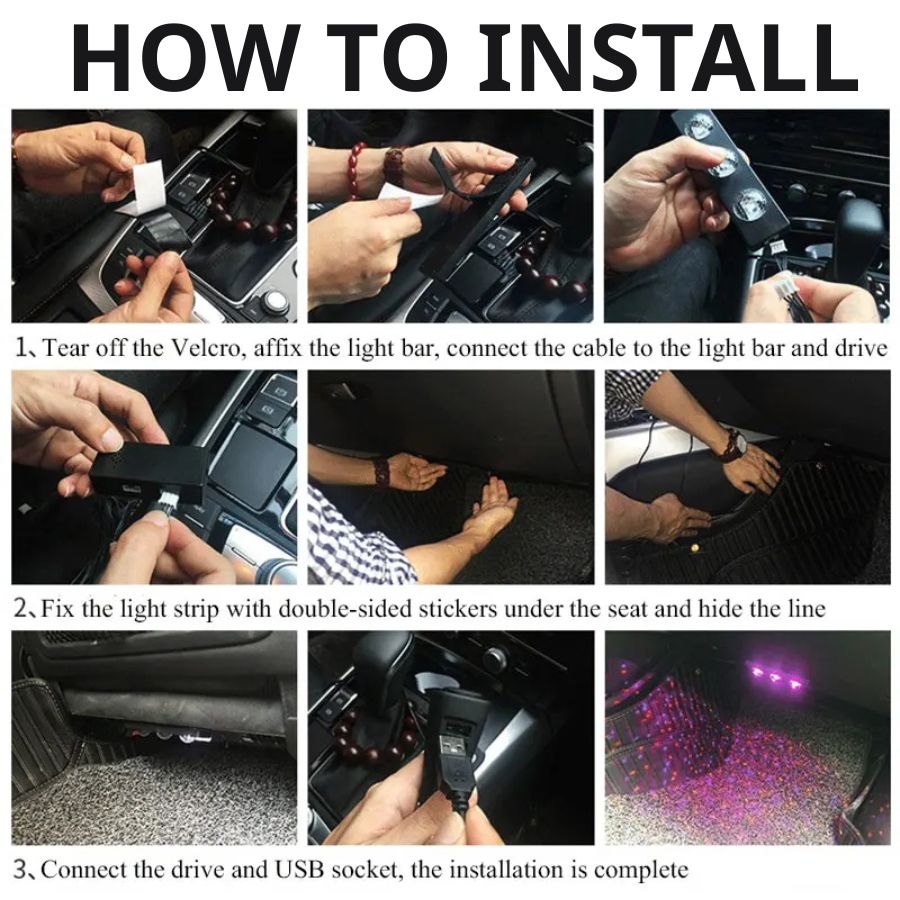 HOW TO INSTALL

1、Tear off the Velcro, affix the light bar, connect the cable to the light bar and drive

2、Fix the light strip with double-sided stickers under the seat and hide the line

3、Connect the drive and USB socket, the installation is complete