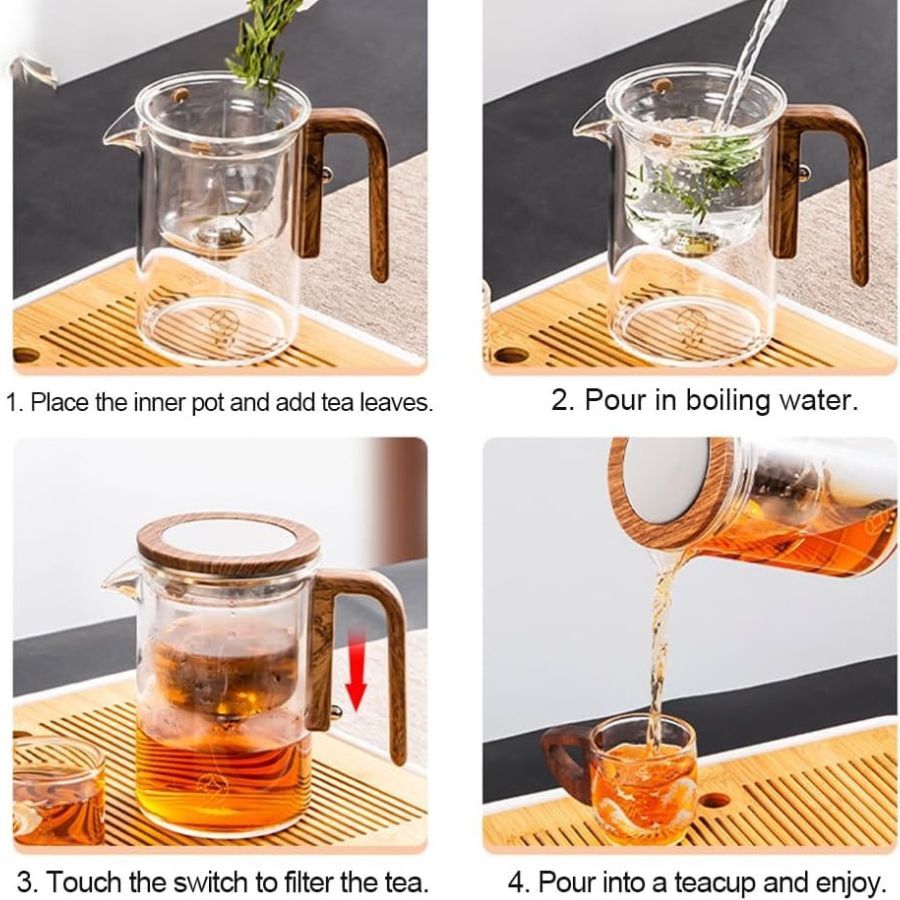 1. Place the inner pot and add tea leaves.

2. Pour in boiling water.

3. Touch the switch to filter the tea.

4. Pour into a teacup and enjoy.