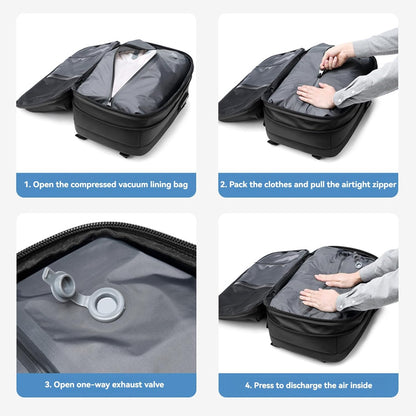 1. Open the compressed vacuum lining bag

2. Pack the clothes and pull the airtight zipper

3. Open one-way exhaust valve

4. Press to discharge the air inside