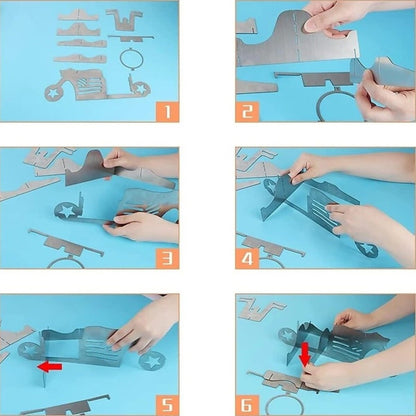 1

2

3

4

5

6