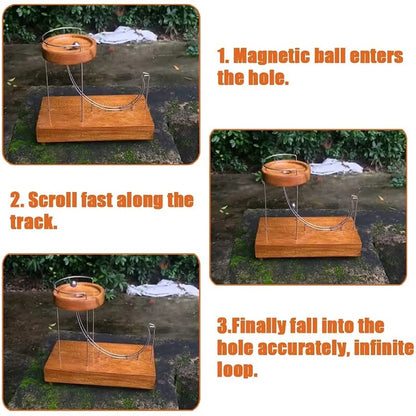 1. Magnetic ball enters the hole.

2. Scroll fast along the track.

3.Finally fall into the hole accurately, infinite loop.