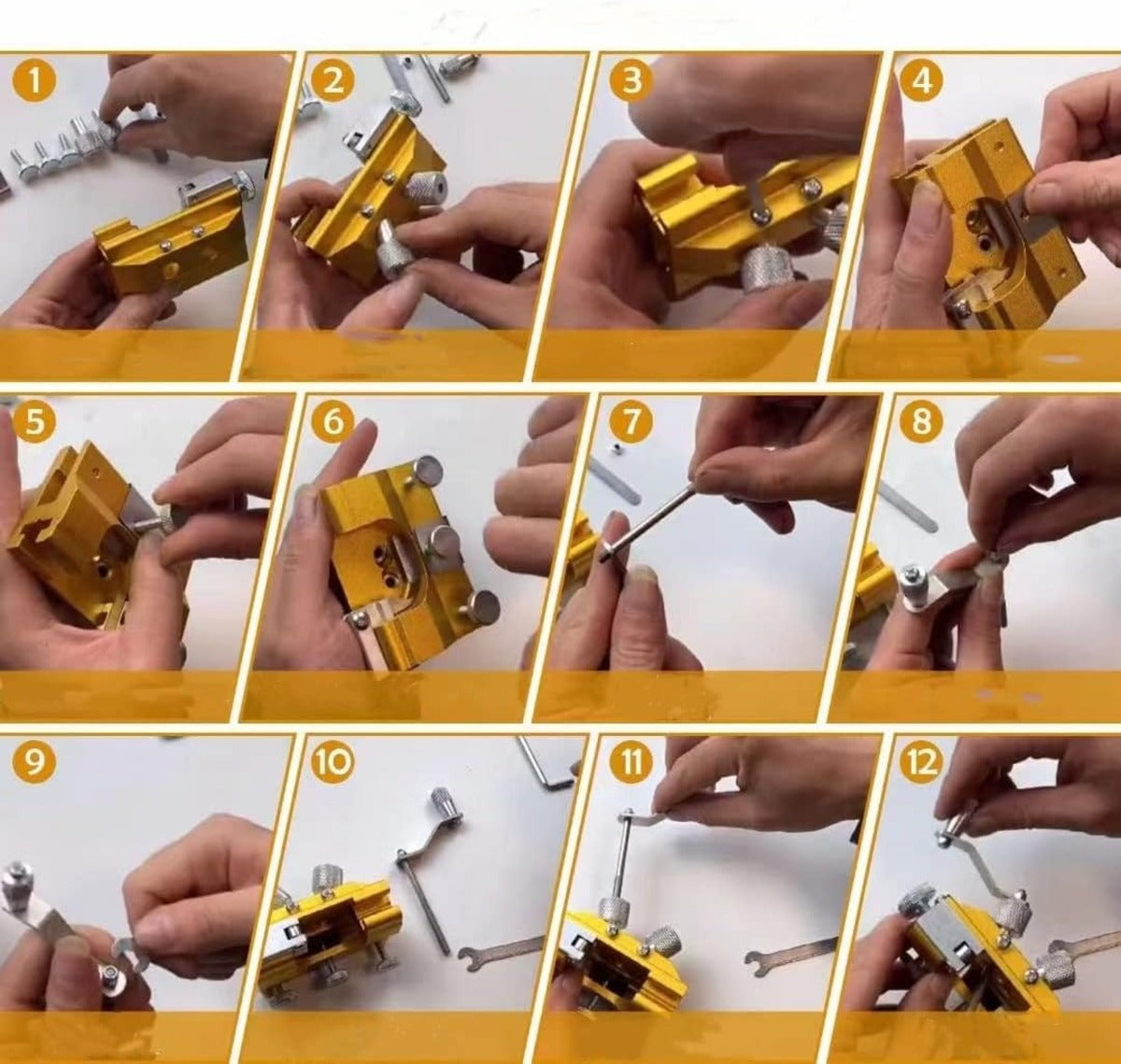 1
2
3
4
5
6
7
8
9
10
11
12