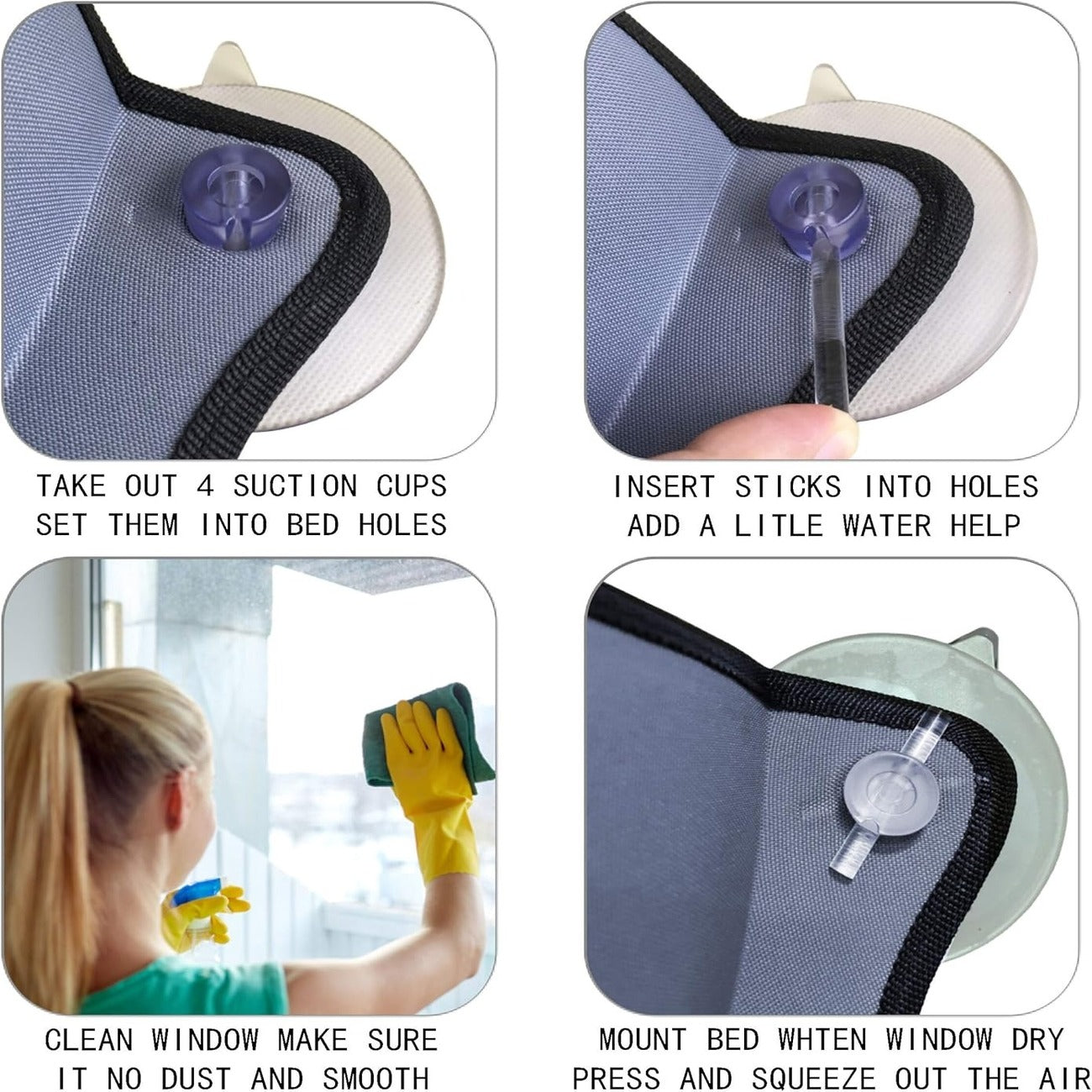 TAKE OUT 4 SUCTION CUPS
SET THEM INTO BED HOLES

INSERT STICKS INTO HOLES
ADD A LITLE WATER HELP

CLEAN WINDOW MAKE SURE
IT NO DUST AND SMOOTH

MOUNT BED WHTEN WINDOW DRY
PRESS AND SQUEEZE OUT THE AIR