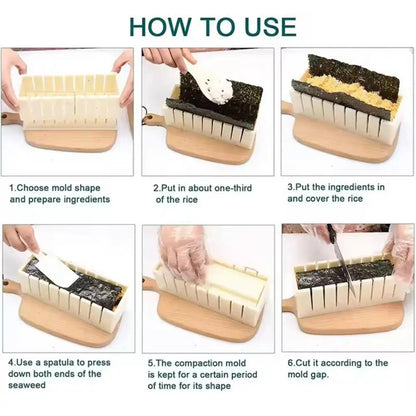 HOW TO USE

1.Choose mold shape and prepare ingredients

2.Put in about one-third of the rice

3.Put the ingredients in and cover the rice

4.Use a spatula to press down both ends of the seaweed

5.The compaction mold is kept for a certain period of time for its shape

6.Cut it according to the mold gap.