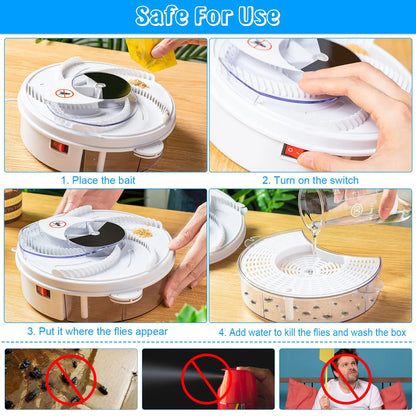 Safe For Use

1. Place the bait

2. Turn on the switch

3. Put it where the flies appear

4. Add water to kill the flies and wash the box