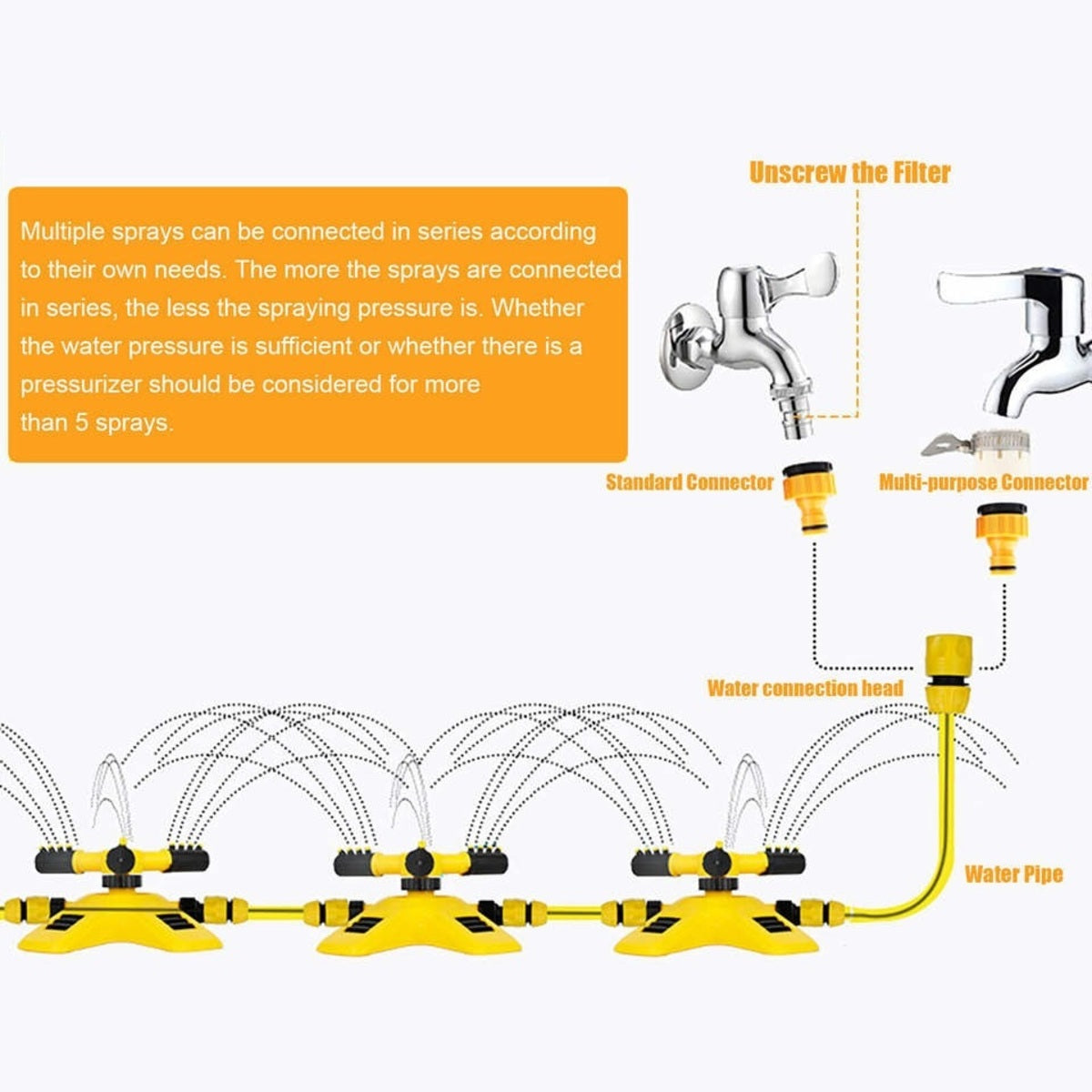 Multiple sprays can be connected in series according to their own needs. The more the sprays are connected in series, the less the spraying pressure is. Whether the water pressure is sufficient or whether there is a pressurizer should be considered for more than 5 sprays.

Unscrew the Filter

Standard Connector

Multi-purpose Connector

Water connection head

Water Pipe