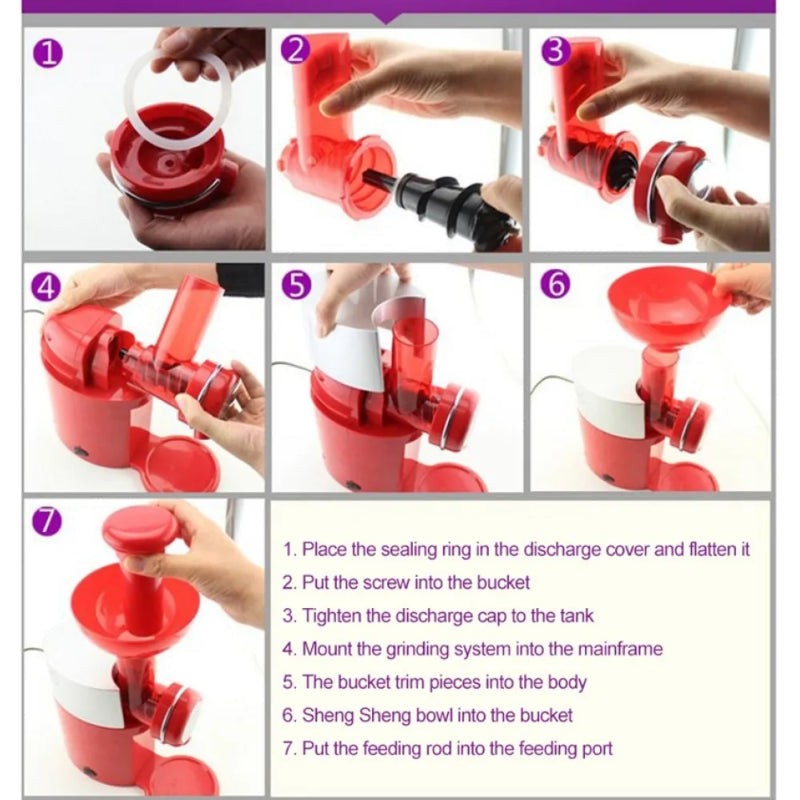 1

2

3

4

5

6

7

1. Place the sealing ring in the discharge cover and flatten it
2. Put the screw into the bucket
3. Tighten the discharge cap to the tank
4. Mount the grinding system into the mainframe
5. The bucket trim pieces into the body
6. Sheng Sheng bowl into the bucket
7. Put the feeding rod into the feeding port