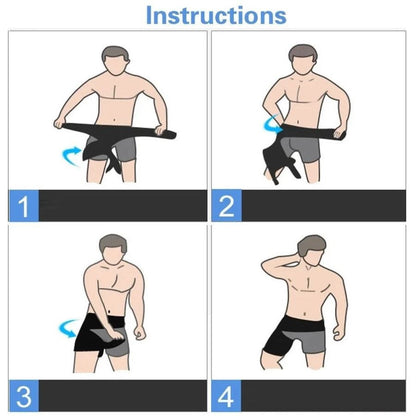 Instructions

1

2

3

4