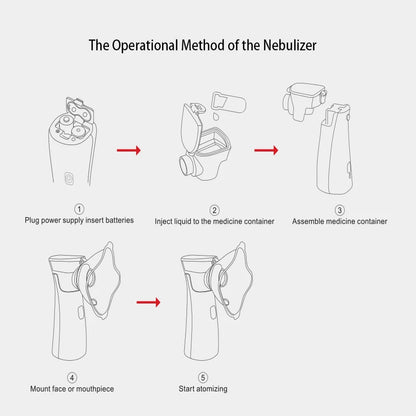 The Operational Method of the Nebulizer

①
Plug power supply insert batteries

②
Inject liquid to the medicine container

③
Assemble medicine container

④
Mount face or mouthpiece

⑤
Start atomizing