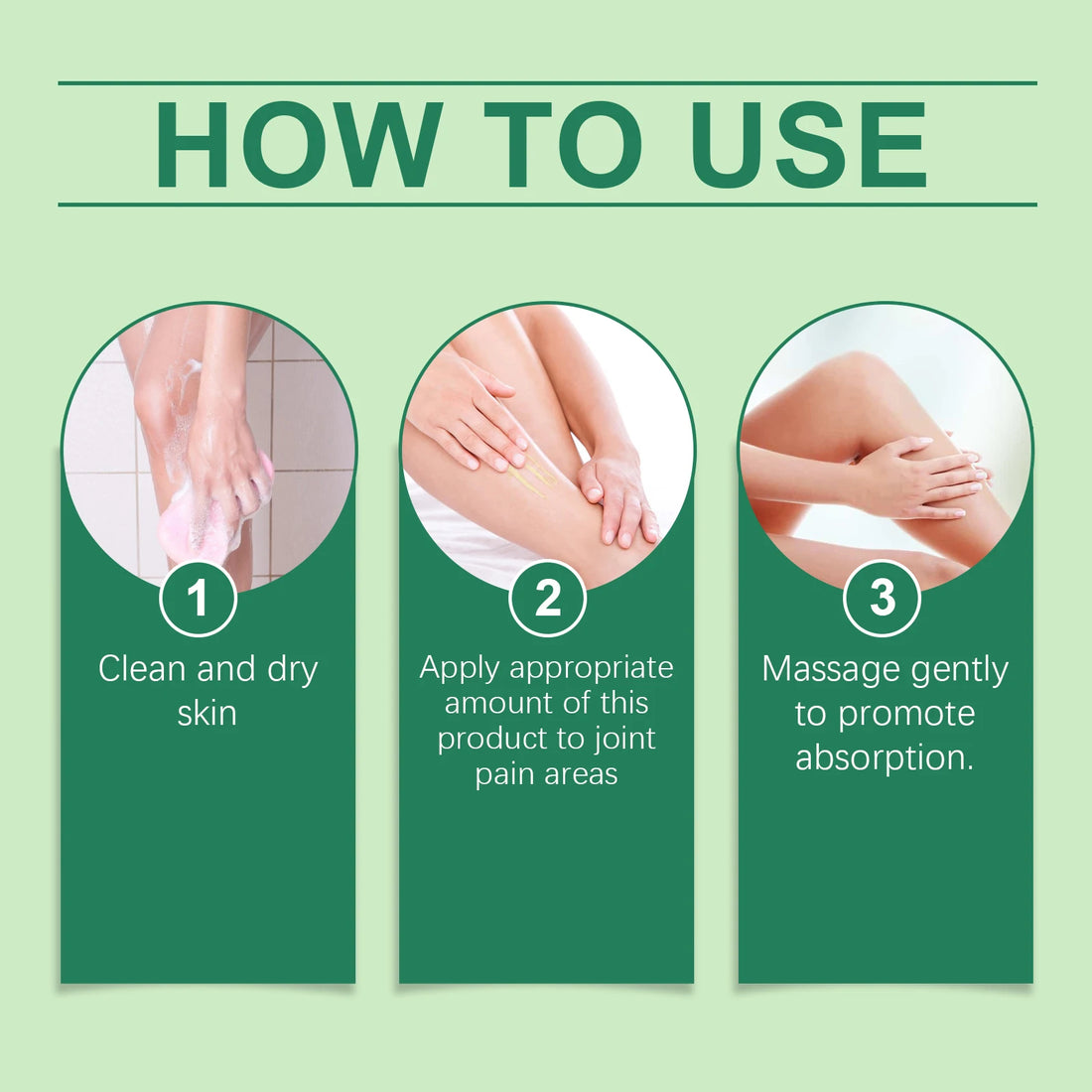 HOW TO USE

1
Clean and dry skin

2
Apply appropriate amount of this product to joint pain areas

3
Massage gently to promote absorption.