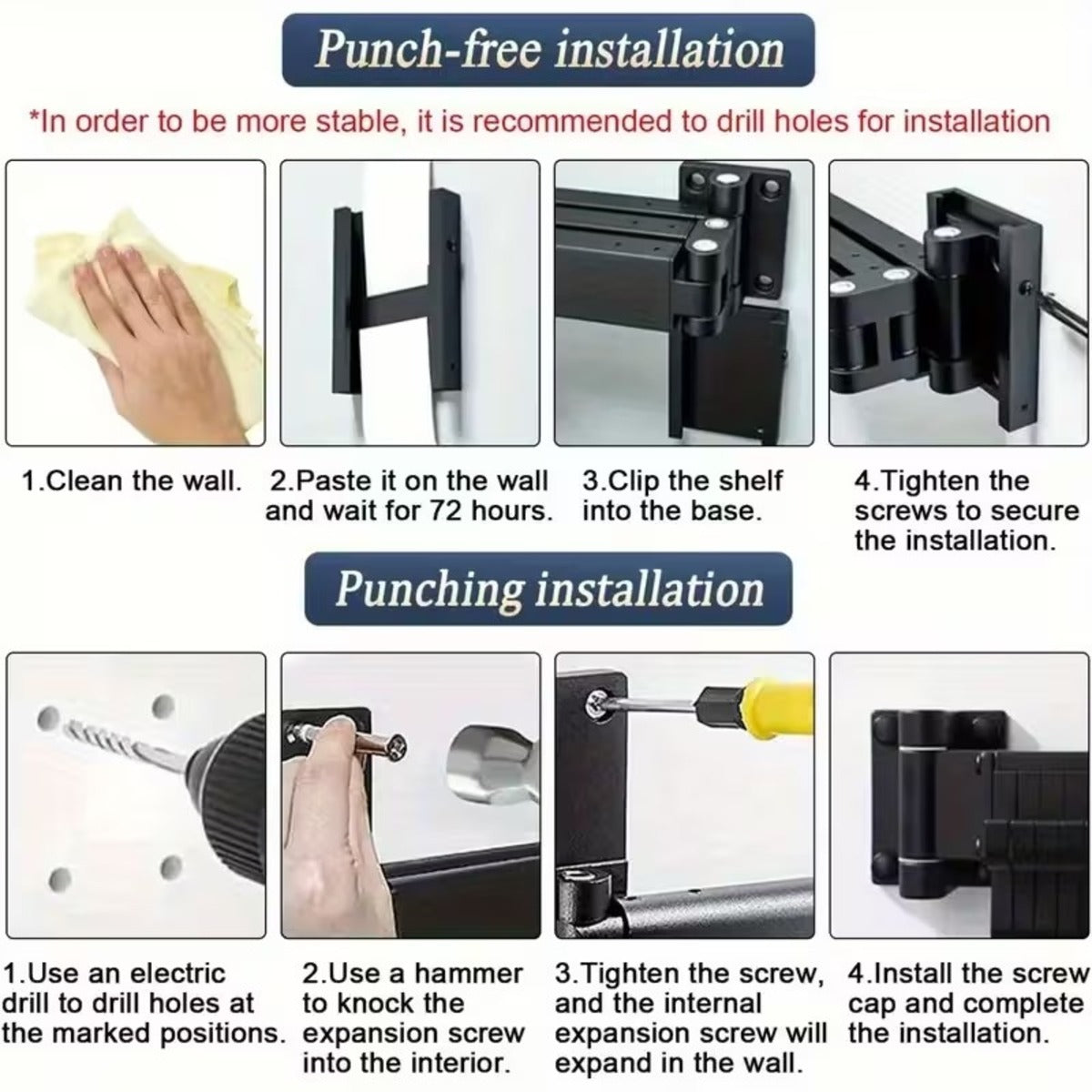 Punch-free installation

*In order to be more stable, it is recommended to drill holes for installation

1.Clean the wall.

2.Paste it on the wall and wait for 72 hours.

3.Clip the shelf into the base.

4.Tighten the screws to secure the installation.

Punching installation

1.Use an electric drill to drill holes at the marked positions.

2.Use a hammer to knock the expansion screw into the interior.

3.Tighten the screw, and the internal expansion screw will expand in the wall.

4.Install the screw cap and complete the installation.