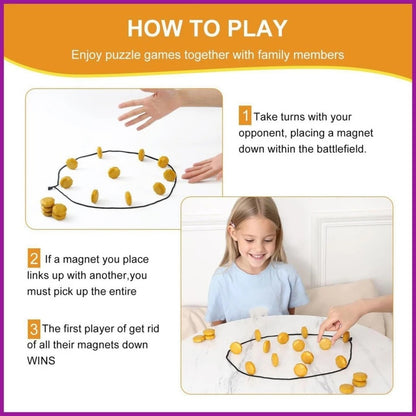 HOW TO PLAY

Enjoy puzzle games together with family members

1 Take turns with your opponent, placing a magnet down within the battlefield.

2 If a magnet you place links up with another,you must pick up the entire

3 The first player of get rid of all their magnets down WINS