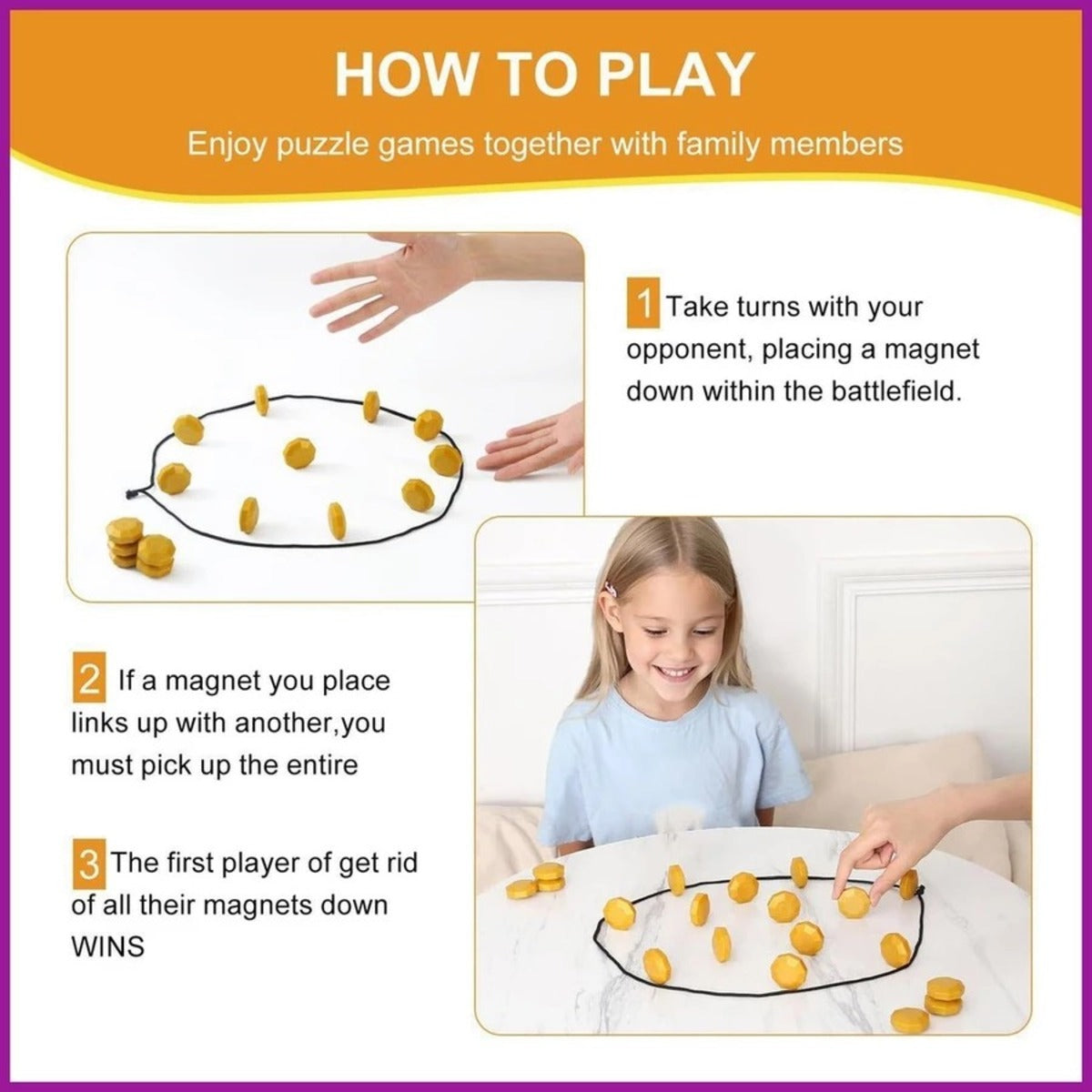 HOW TO PLAY

Enjoy puzzle games together with family members

1 Take turns with your opponent, placing a magnet down within the battlefield.

2 If a magnet you place links up with another,you must pick up the entire

3 The first player of get rid of all their magnets down WINS