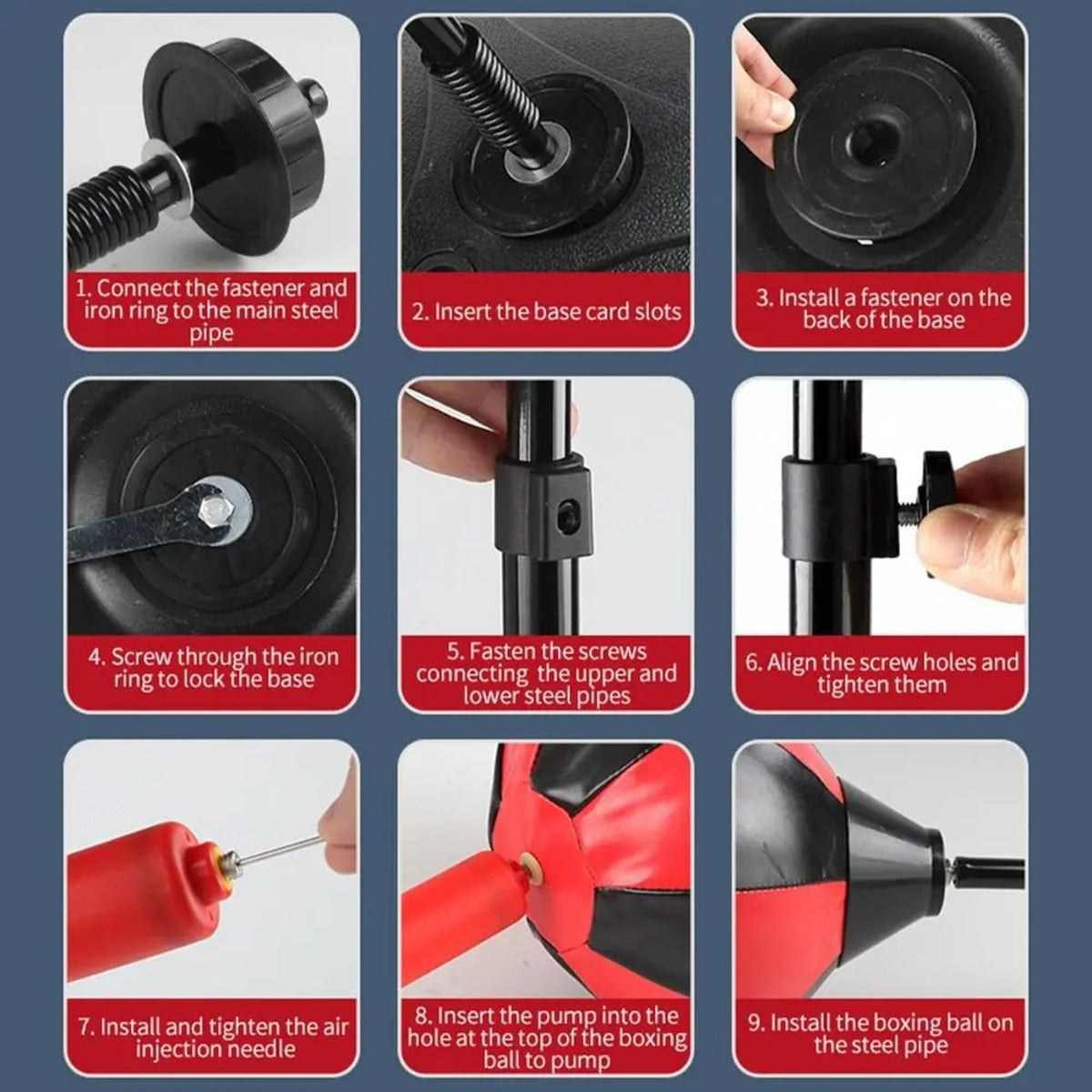 1. Connect the fastener and iron ring to the main steel pipe

2. Insert the base card slots

3. Install a fastener on the back of the base

4. Screw through the iron ring to lock the base

5. Fasten the screws connecting the upper and lower steel pipes

6. Align the screw holes and tighten them

7. Install and tighten the air injection needle

8. Insert the pump into the hole at the top of the boxing ball to pump

9. Install the boxing ball on the steel pipe