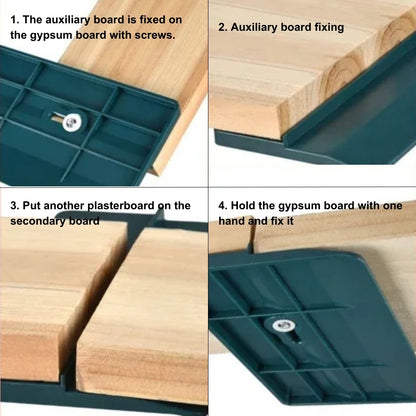 1. The auxiliary board is fixed on the gypsum board with screws.

2. Auxiliary board fixing

3. Put another plasterboard on the secondary board

4. Hold the gypsum board with one hand and fix it