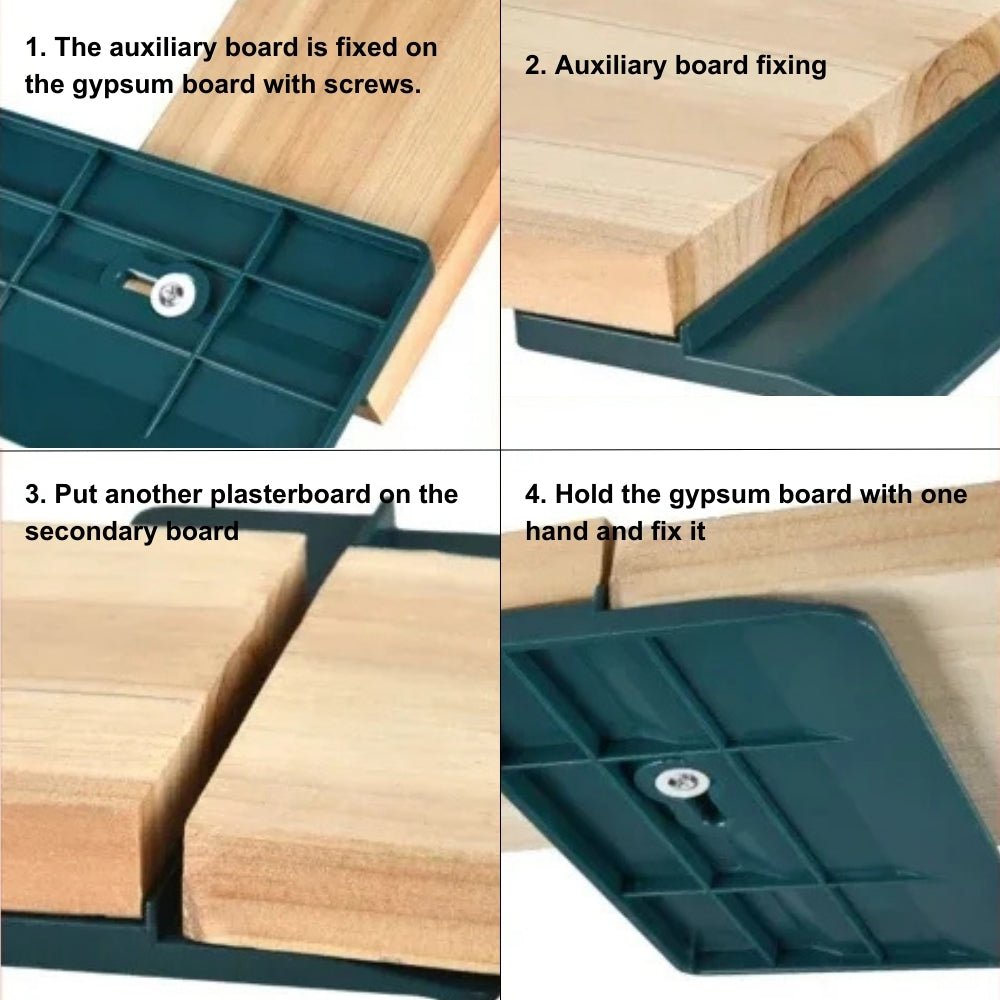 1. The auxiliary board is fixed on the gypsum board with screws.

2. Auxiliary board fixing

3. Put another plasterboard on the secondary board

4. Hold the gypsum board with one hand and fix it