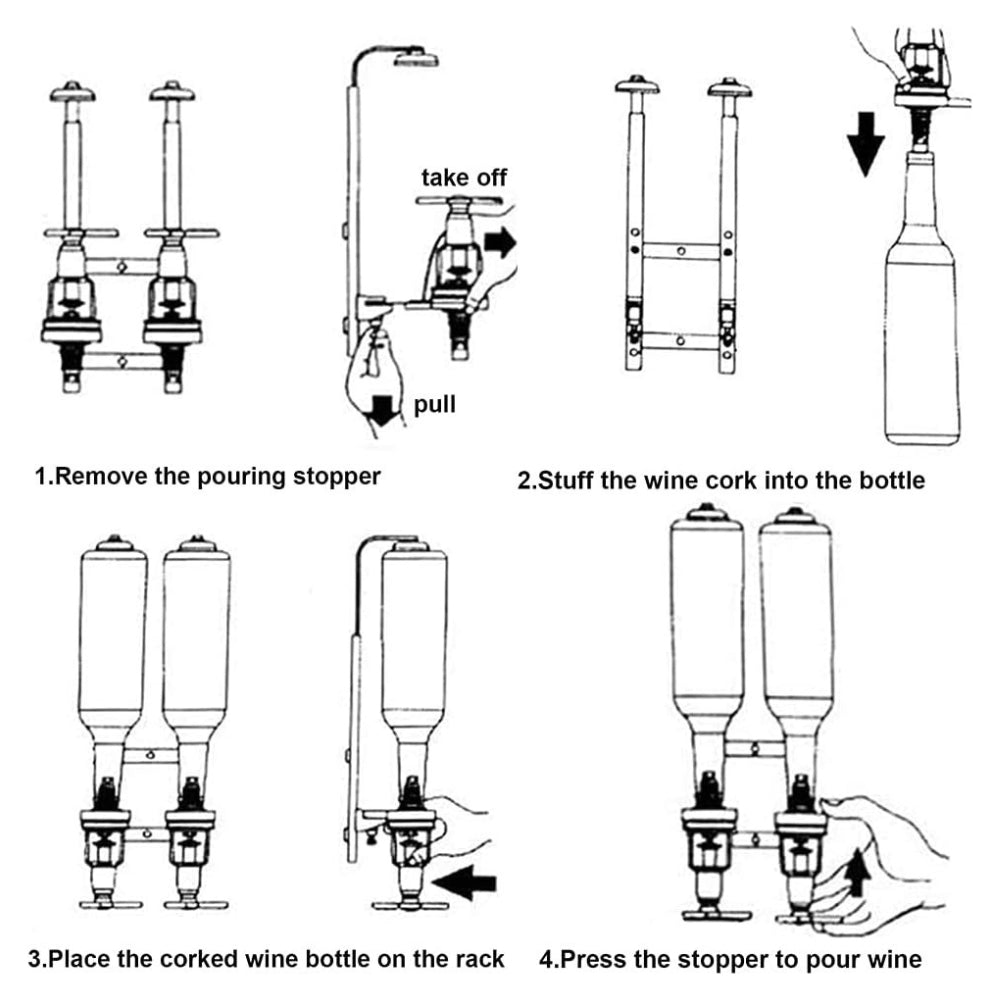 take off

pull

1.Remove the pouring stopper

2.Stuff the wine cork into the bottle

3.Place the corked wine bottle on the rack

4.Press the stopper to pour wine