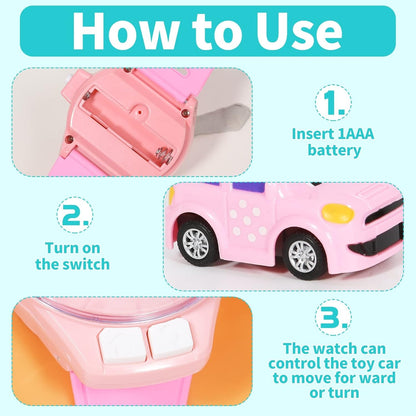 How to Use

1.

Insert 1AAA battery

2.

Turn on the switch

3.

The watch can control the toy car to move for ward or turn