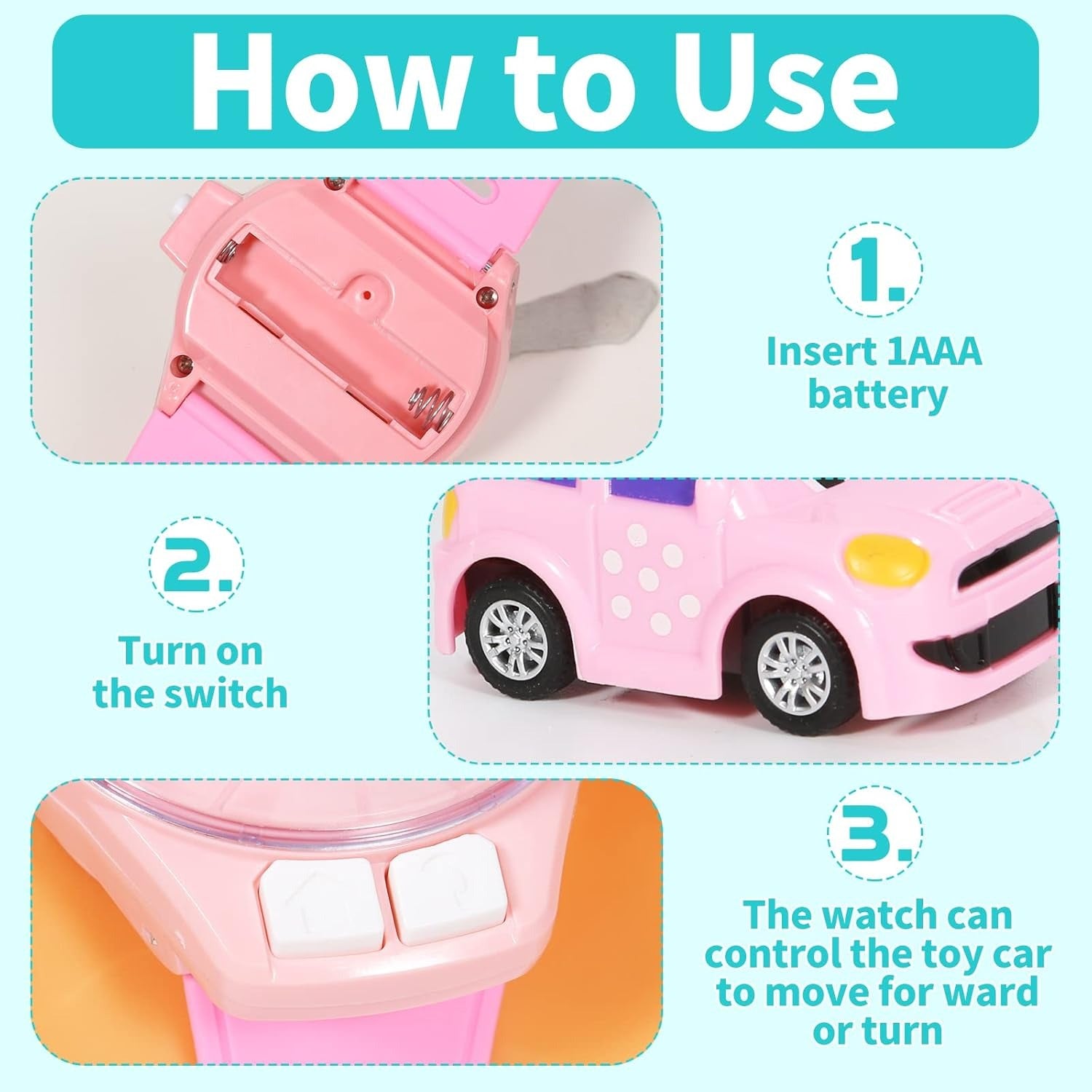 How to Use

1.

Insert 1AAA battery

2.

Turn on the switch

3.

The watch can control the toy car to move for ward or turn