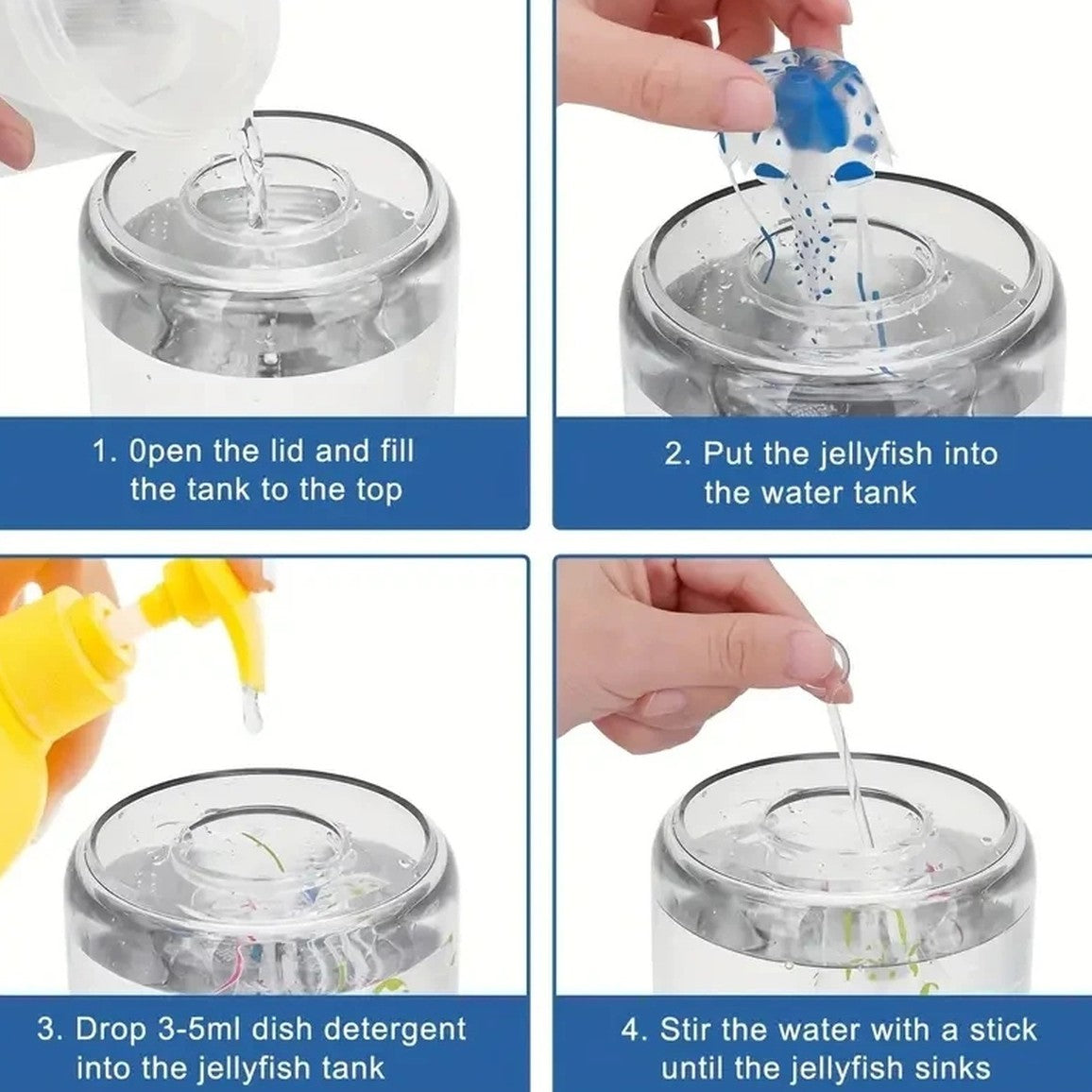 1. 0pen the lid and fill the tank to the top

2. Put the jellyfish into the water tank

3. Drop 3-5ml dish detergent into the jellyfish tank

4. Stir the water with a stick until the jellyfish sinks