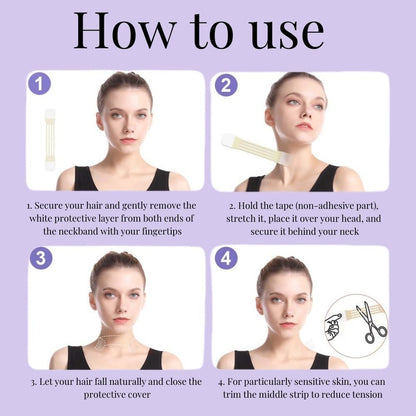 How to use

1

1. Secure your hair and gently remove the white protective layer from both ends of the neckband with your fingertips

2

2. Hold the tape (non-adhesive part), stretch it, place it over your head, and secure it behind your neck

3

3. Let your hair fall naturally and close the protective cover

4

4. For particularly sensitive skin, you can trim the middle strip to reduce tension