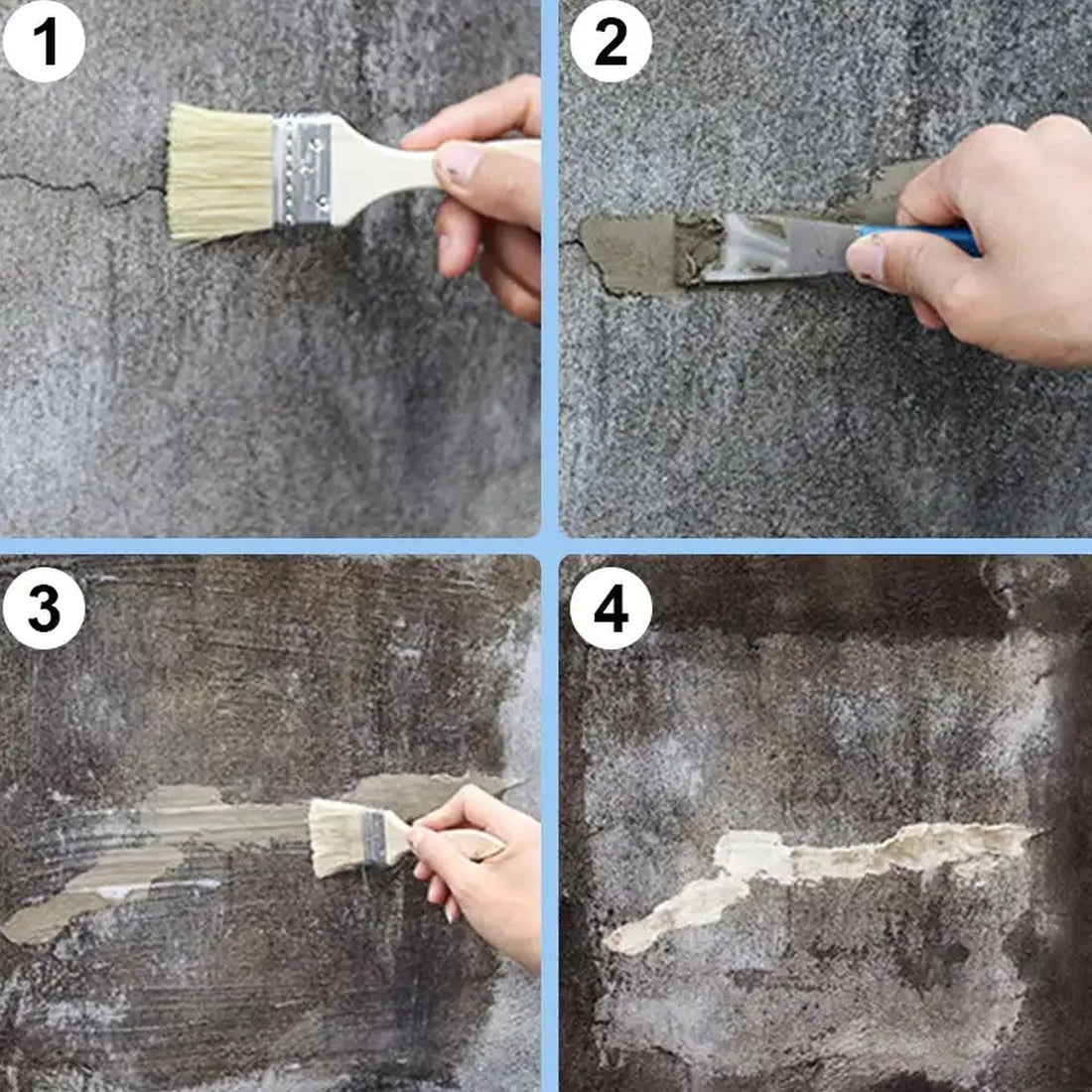 1

2

3

4